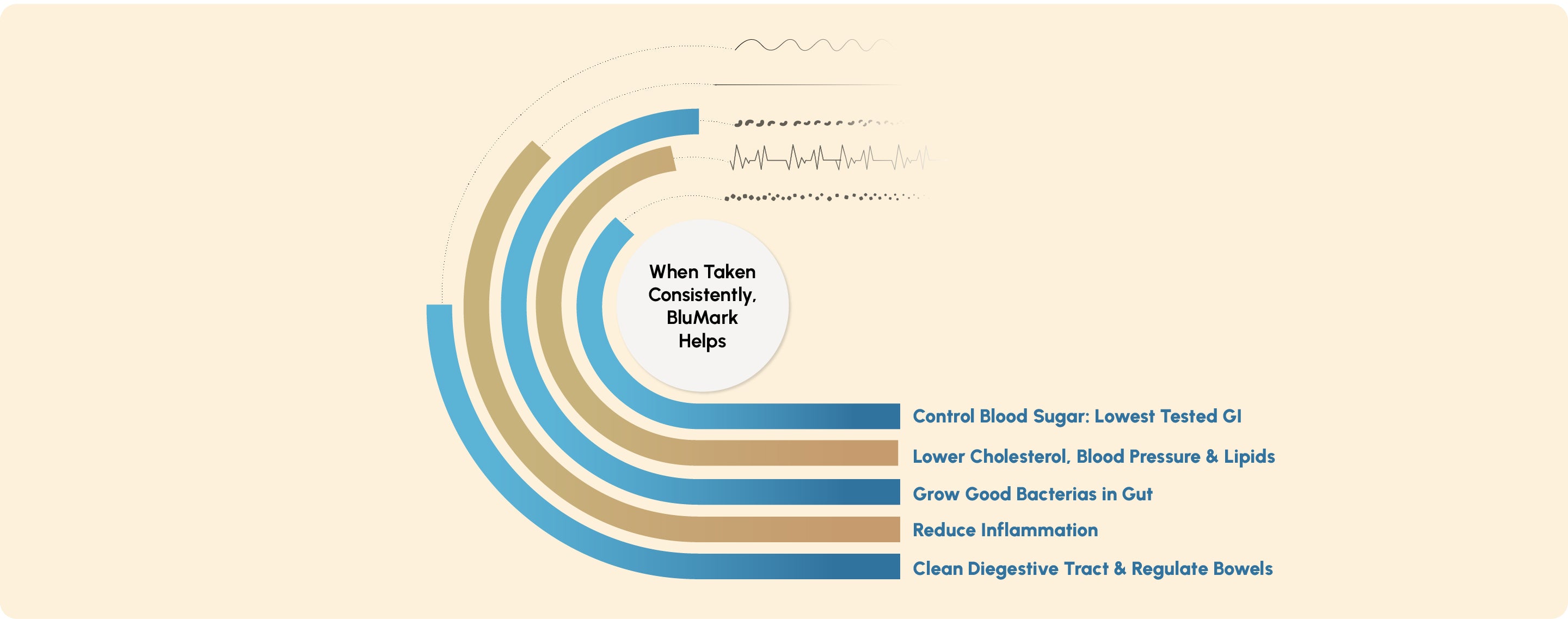 When Taken Consistently, BluMark Helps

Control Blood Sugar: Lowest Tested GI

Lower Cholesterol, Blood Pressure & Lipids

Grow Good Bacterias in Gut

Reduce Inflammation

Clean Diegestive Tract & Regulate Bowels